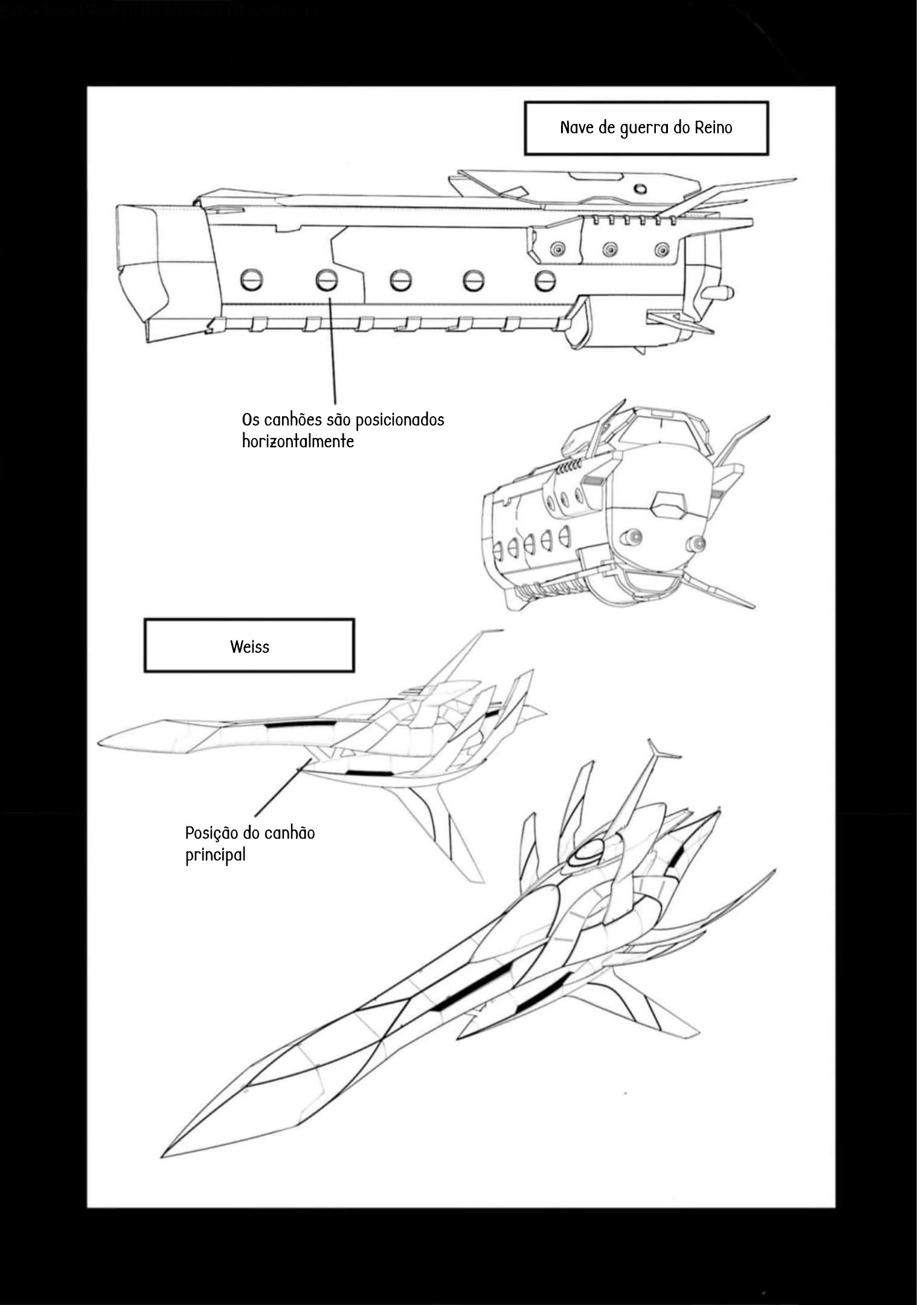 Nave de guerra do Reino

Os canhões são posicionados horizontalmente

Weiss

Posição do canhão principal