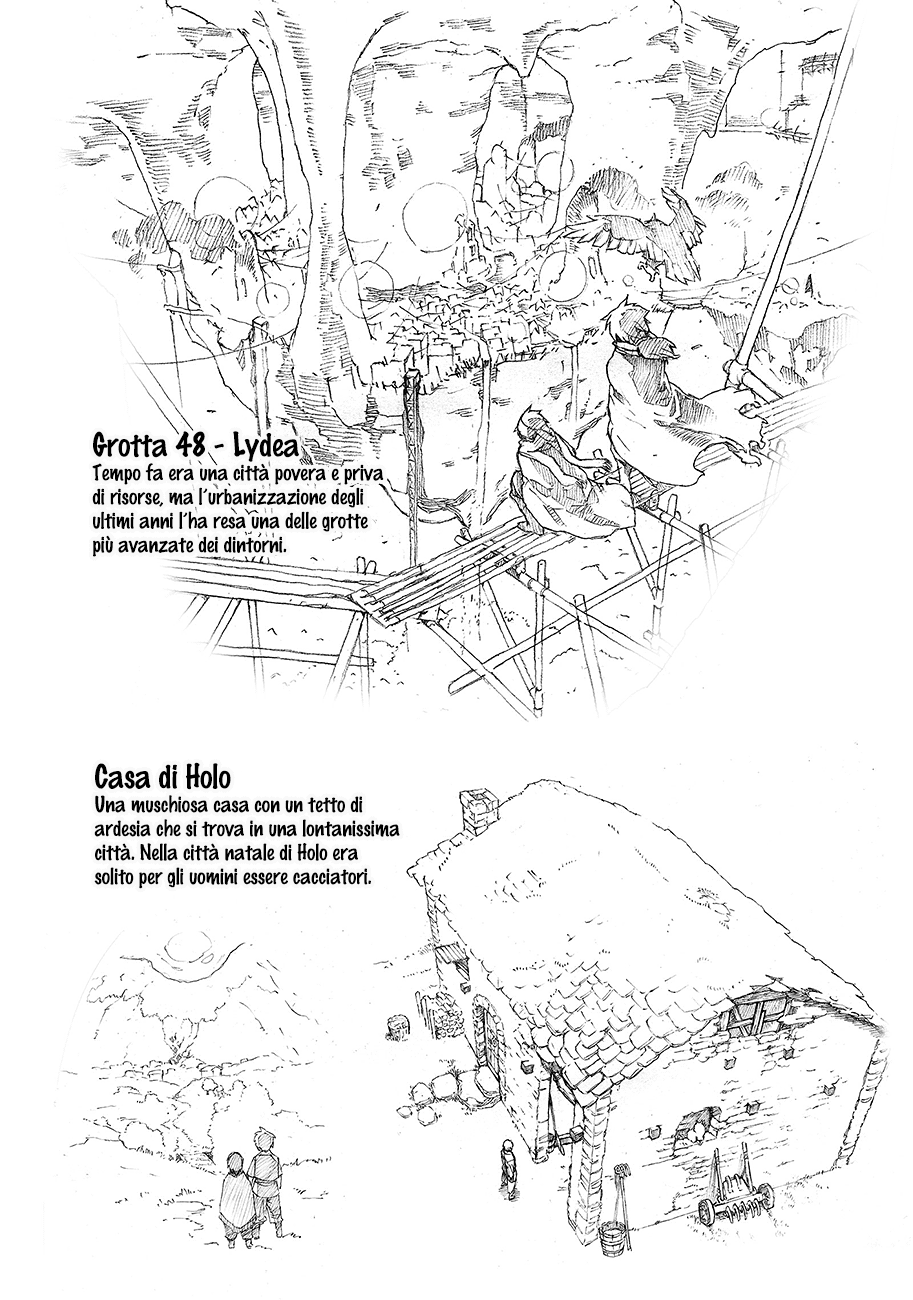 Grotta 48 - Lydea
Tempo fa era una città povera e priva di risorse, ma l'urbanizzazione degli ultimi anni l'ha resa una delle grotte più avanzate dei dintorni.

Casa di Holo
Una muschiosa casa con un tetto di ardesia che si trova in una lontanissima città. Nella città natale di Holo era solito per gli uomini essere cacciatori.